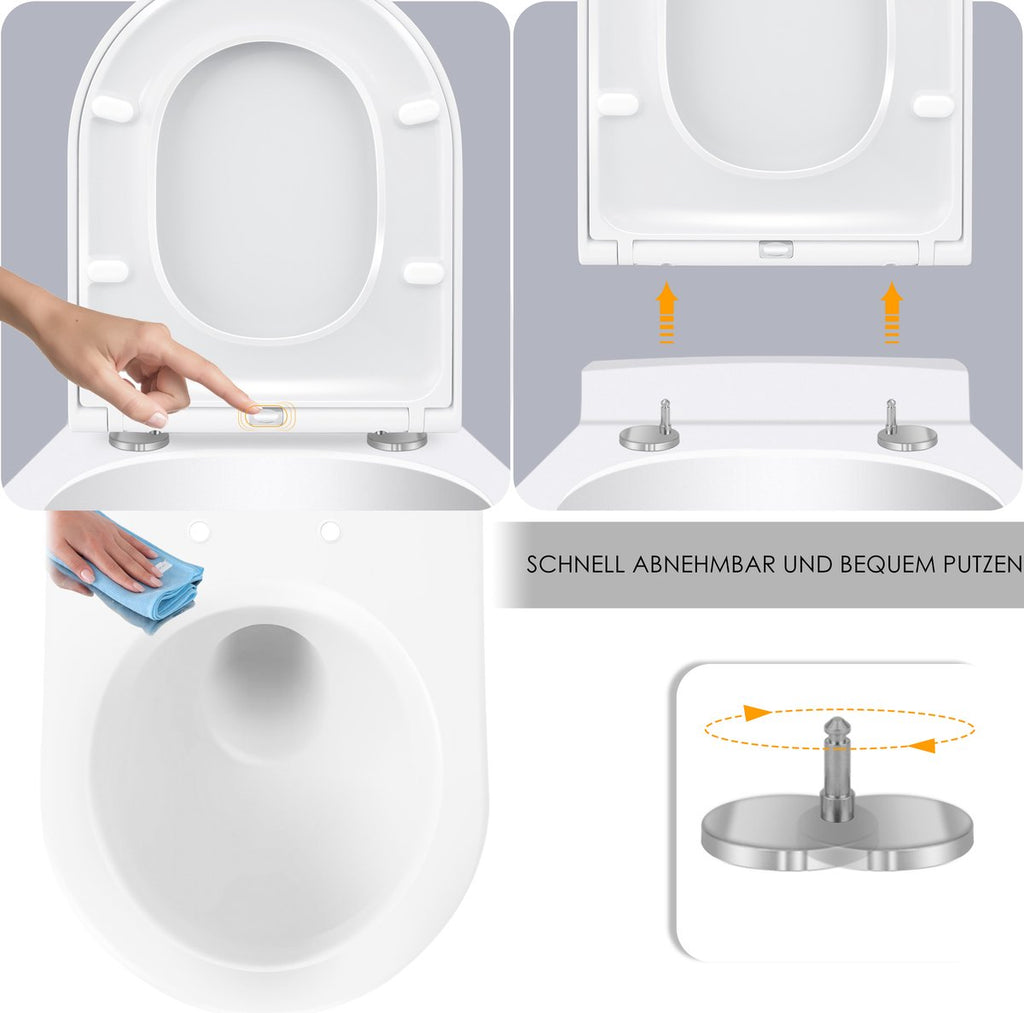 SCHNELL ABNEHMBAR UND BEQUEM PUTZEN