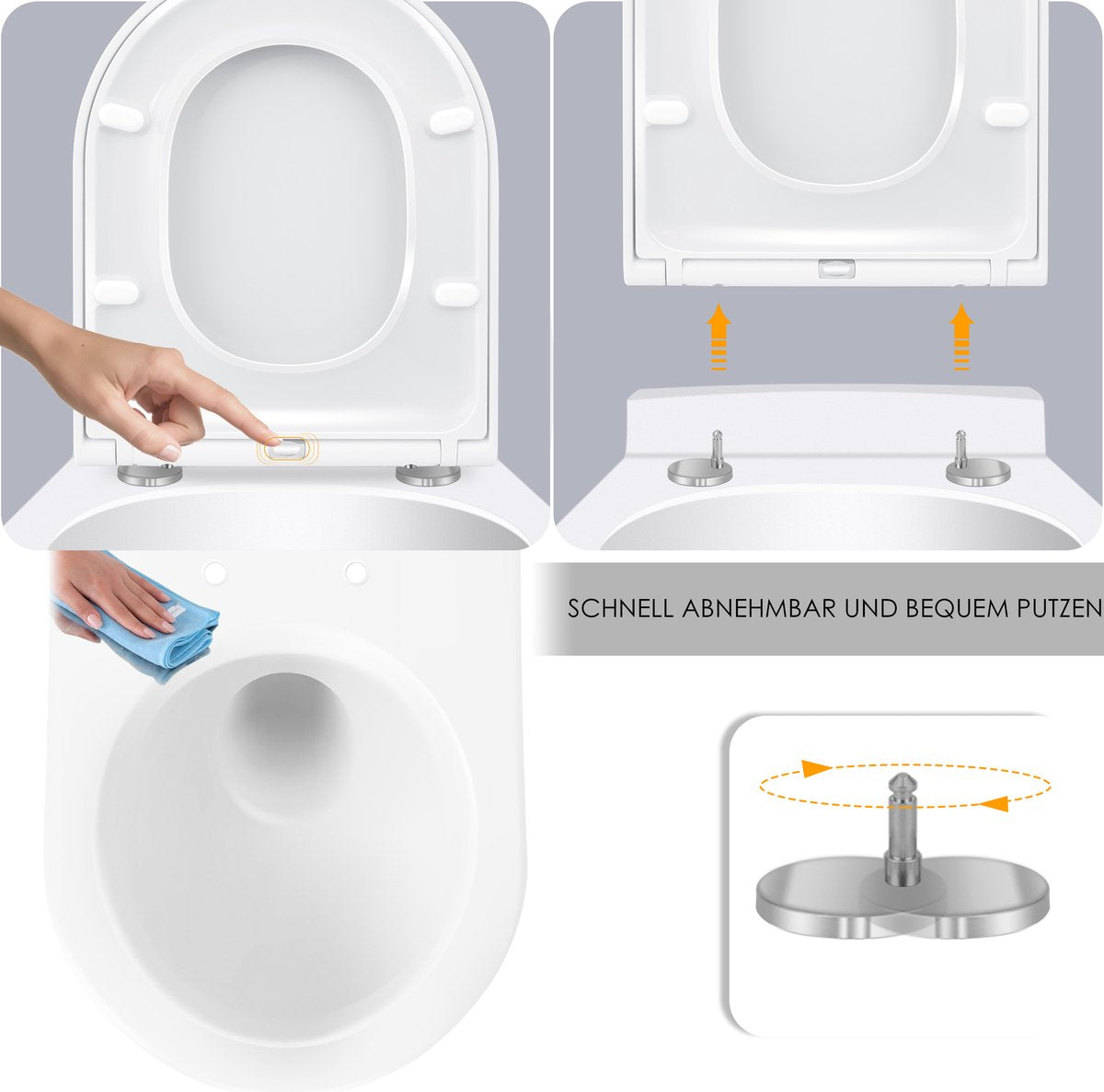 SCHNELL ABNEHMBAR UND BEQUEM PUTZEN